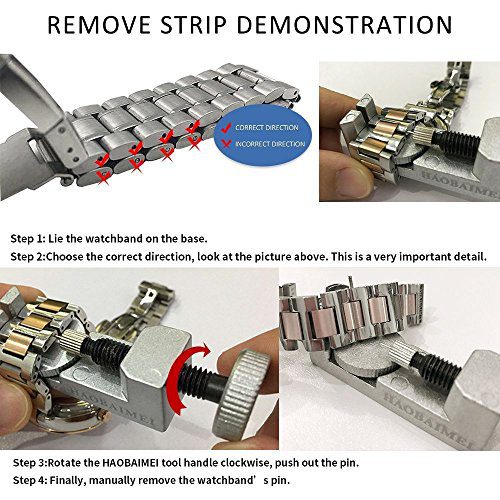 REMOVE STRIP DEMONSTRATION

CORRECT DIRECTION
INCORRECT DIRECTION

HAOBAIMEI

Step 1: Lie the watchband on the base.
Step 2:Choose the correct direction, look at the picture above. This is a very important detail.

HAOBAIMEI

HAOBAIMEI

Step 3:Rotate the HAOBAIMEI tool handle clockwise, push out the pin.
Step 4: Finally, manually remove the watchband's pin.