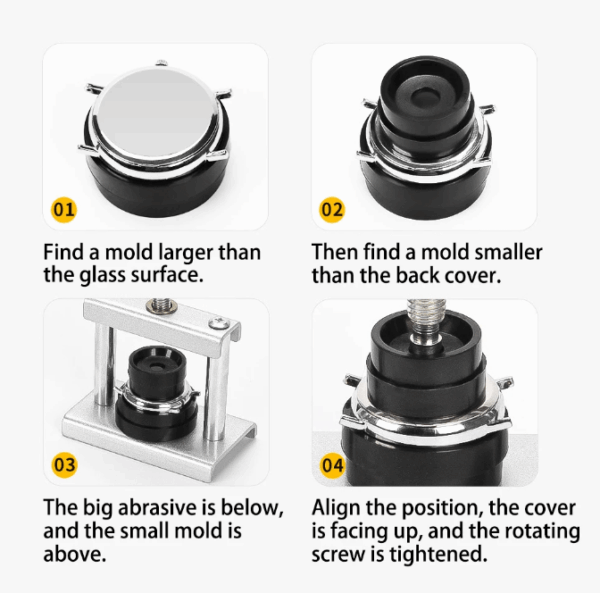 01

Find a mold larger than the glass surface.

02

Then find a mold smaller than the back cover.

03

The big abrasive is below, and the small mold is above.

04

Align the position, the cover is facing up, and the rotating screw is tightened.